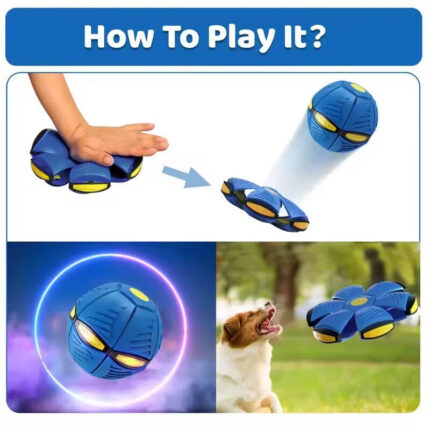 How To Play It?